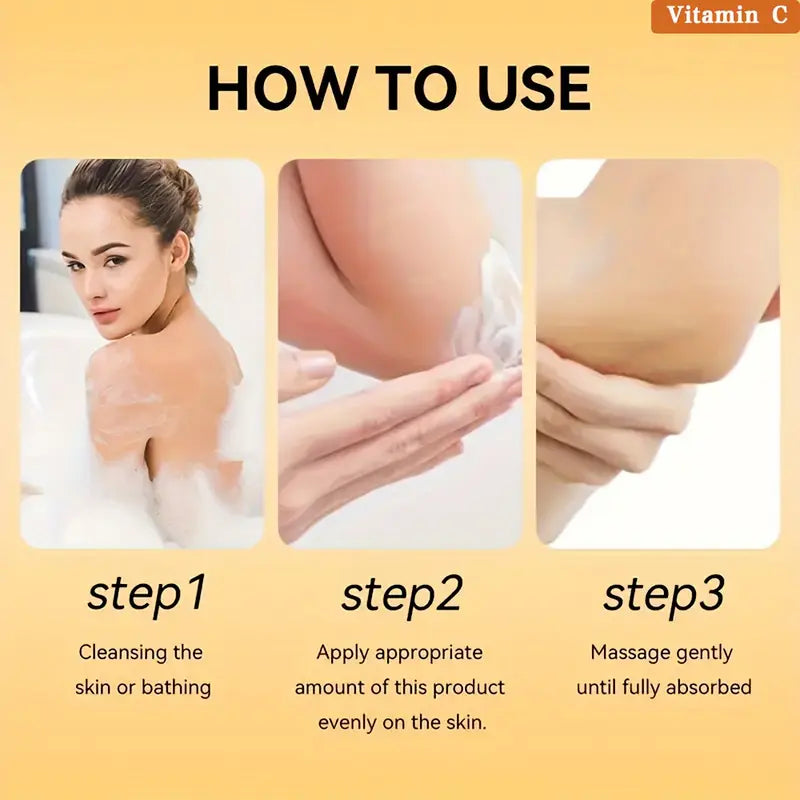 Vitamin C

HOW TO USE

step1

Cleansing the skin or bathing

step2

Apply appropriate amount of this product evenly on the skin.

step3

Massage gently until fully absorbed